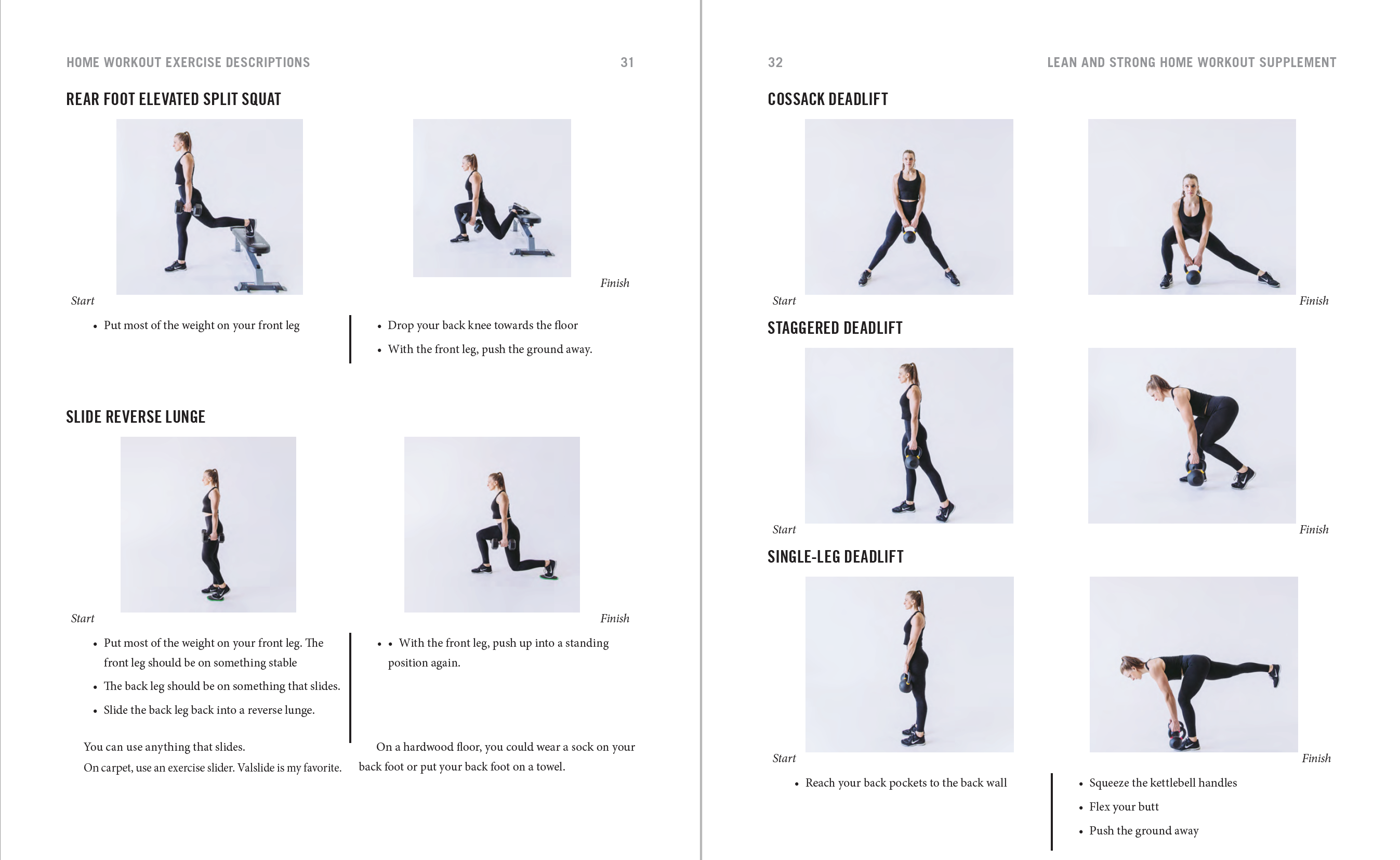 HOME WORKOUT EXERCISE DESCRIPTIONS 31

REAR FOOT ELEVATED SPLIT SQUAT

Start

Finish

• Put most of the weight on your front leg

• Drop your back knee towards the floor

• With the front leg, push the ground away.

SLIDE REVERSE LUNGE

Start

Finish

• Put most of the weight on your front leg. The front leg should be on something stable

• The back leg should be on something that slides.

• Slide the back leg back into a reverse lunge.

• • With the front leg, push up into a standing position again.

You can use anything that slides.
On carpet, use an exercise slider. Valslide is my favorite.

On a hardwood floor, you could wear a sock on your back foot or put your back foot on a towel.

32 LEAN AND STRONG HOME WORKOUT SUPPLEMENT

COSSACK DEADLIFT

Start

Finish

STAGGERED DEADLIFT

Start

Finish

SINGLE-LEG DEADLIFT

Start

Finish

• Reach your back pockets to the back wall

• Squeeze the kettlebell handles

• Flex your butt

• Push the ground away